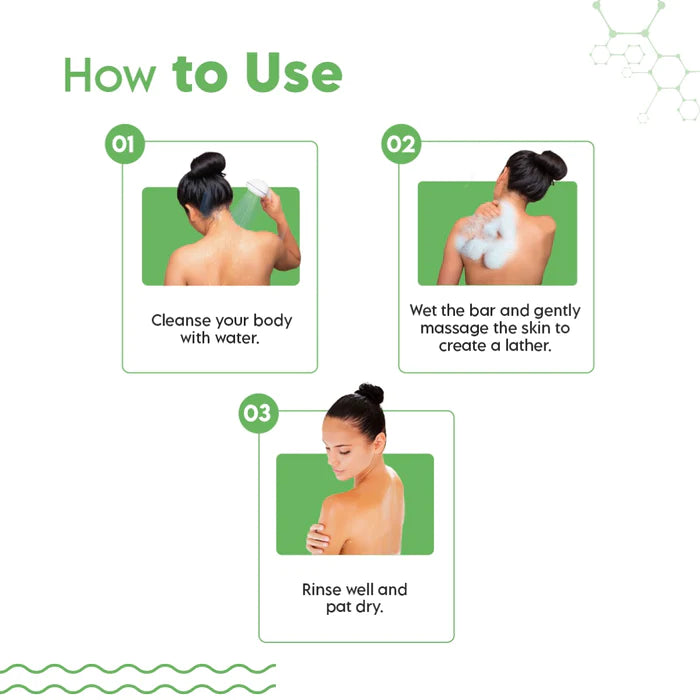 How to Use

01

Cleanse your body with water.

02

Wet the bar and gently massage the skin to create a lather.

03

Rinse well and pat dry.